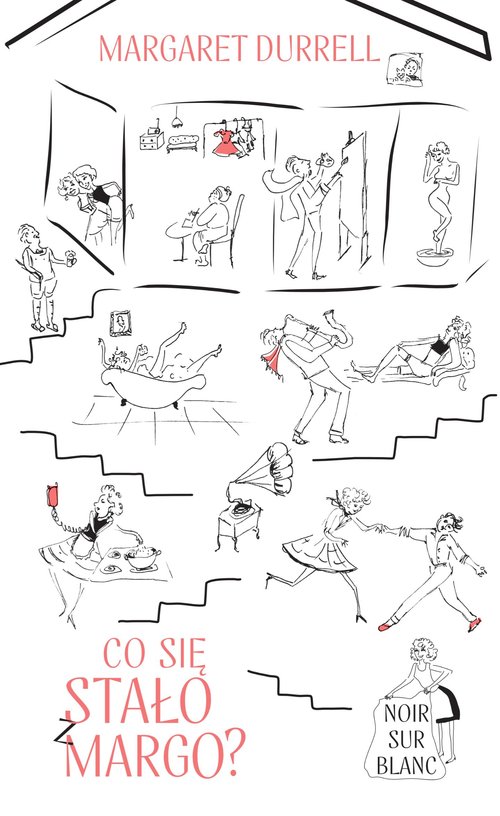 MARGARET DURRELL

CO SIĘ STAŁO Z MARGO?

NOIR SUR BLANC